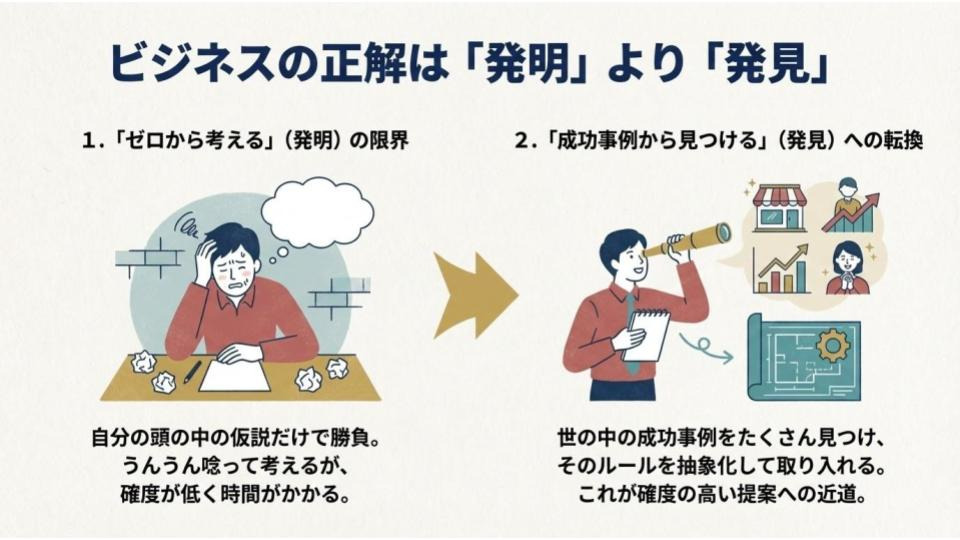 ビジネスの正解は「発明」より「発見」

1.「ゼロから考える」（発明）の限界

自分の頭の中の仮説だけで勝負。
うんうん唸って考えるが、
確度が低く時間がかかる。

2.「成功事例から見つける」（発見）への転換

世の中の成功事例をたくさん見つけ、
そのルールを抽象化して取り入れる。
これが確度の高い提案への近道。